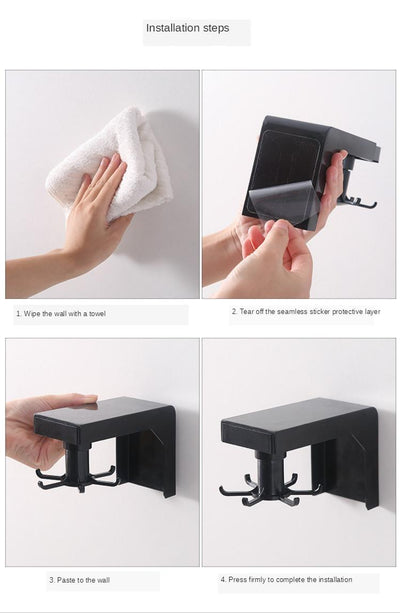 Installation steps

1. Wipe the wall with a towel

2. Tear off the seamless sticker protective layer

3. Paste to the wall

4. Press firmly to complete the installation