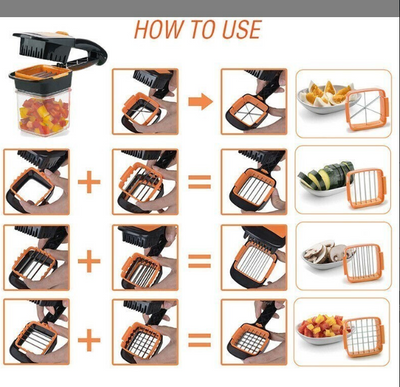 HOW TO USE